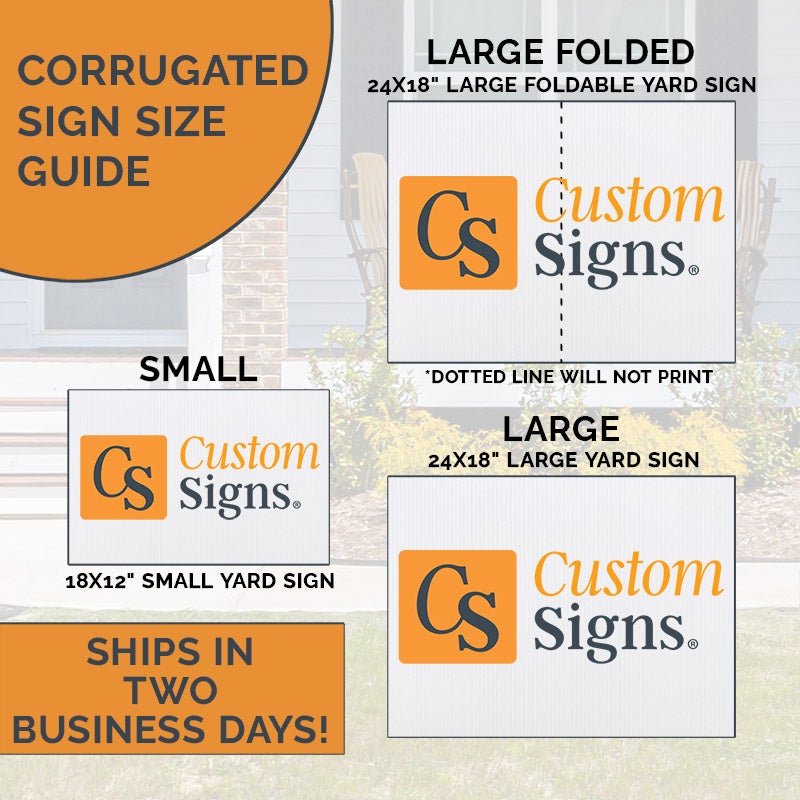 CORRUGATED SIGN SIZE GUIDE

LARGE FOLDED
24X18" LARGE FOLDABLE YARD SIGN

CS Custom Signs®

*DOTTED LINE WILL NOT PRINT

SMALL

CS Custom Signs®

18X12" SMALL YARD SIGN

LARGE
24X18" LARGE YARD SIGN

CS Custom Signs®

SHIPS IN TWO BUSINESS DAYS!