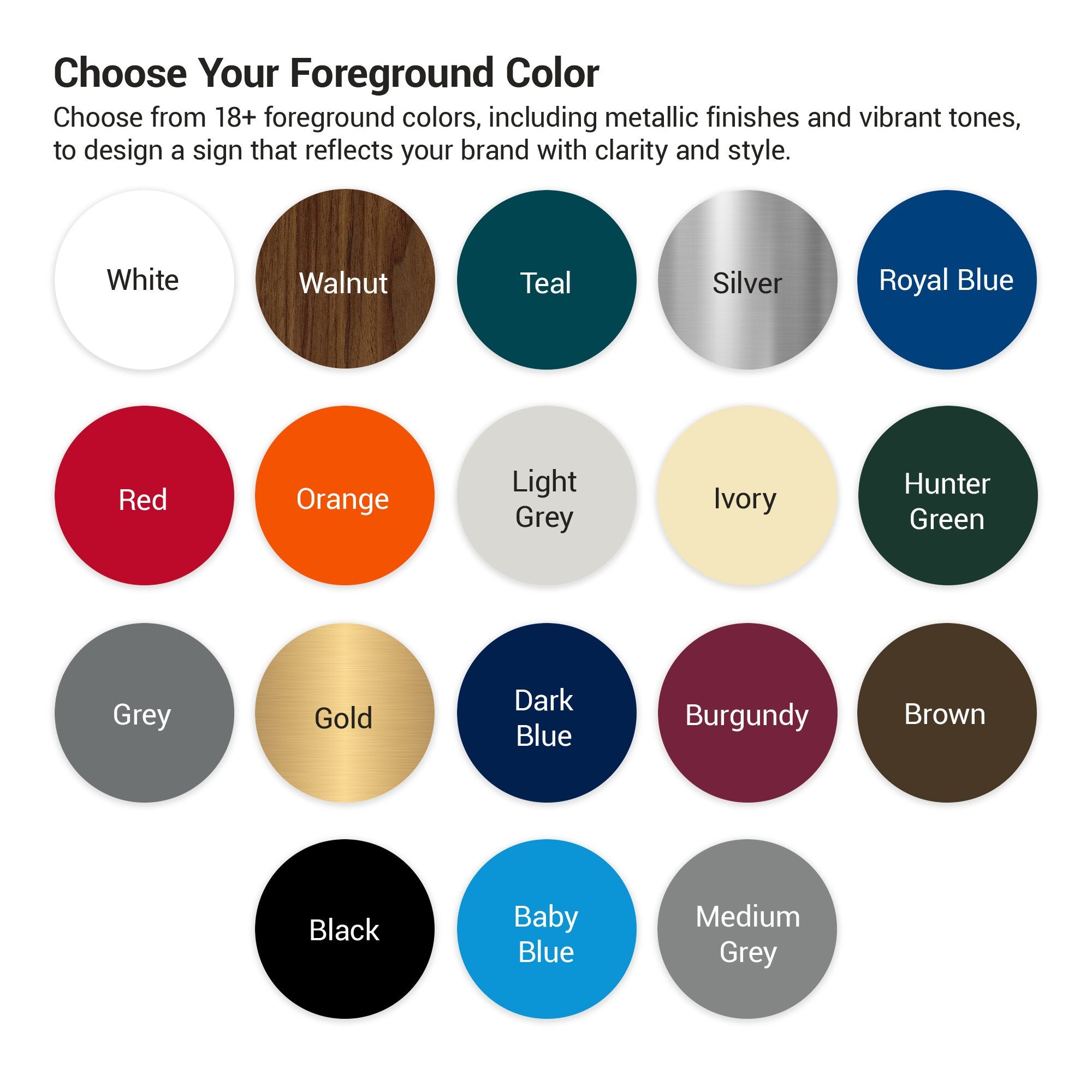 Choose Your Foreground Color

Choose from 18+ foreground colors, including metallic finishes and vibrant tones, to design a sign that reflects your brand with clarity and style.

White

Walnut

Teal

Silver

Royal Blue

Red

Orange

Light Grey

Ivory

Hunter Green

Grey

Gold

Dark Blue

Burgundy

Brown

Black

Baby Blue

Medium Grey