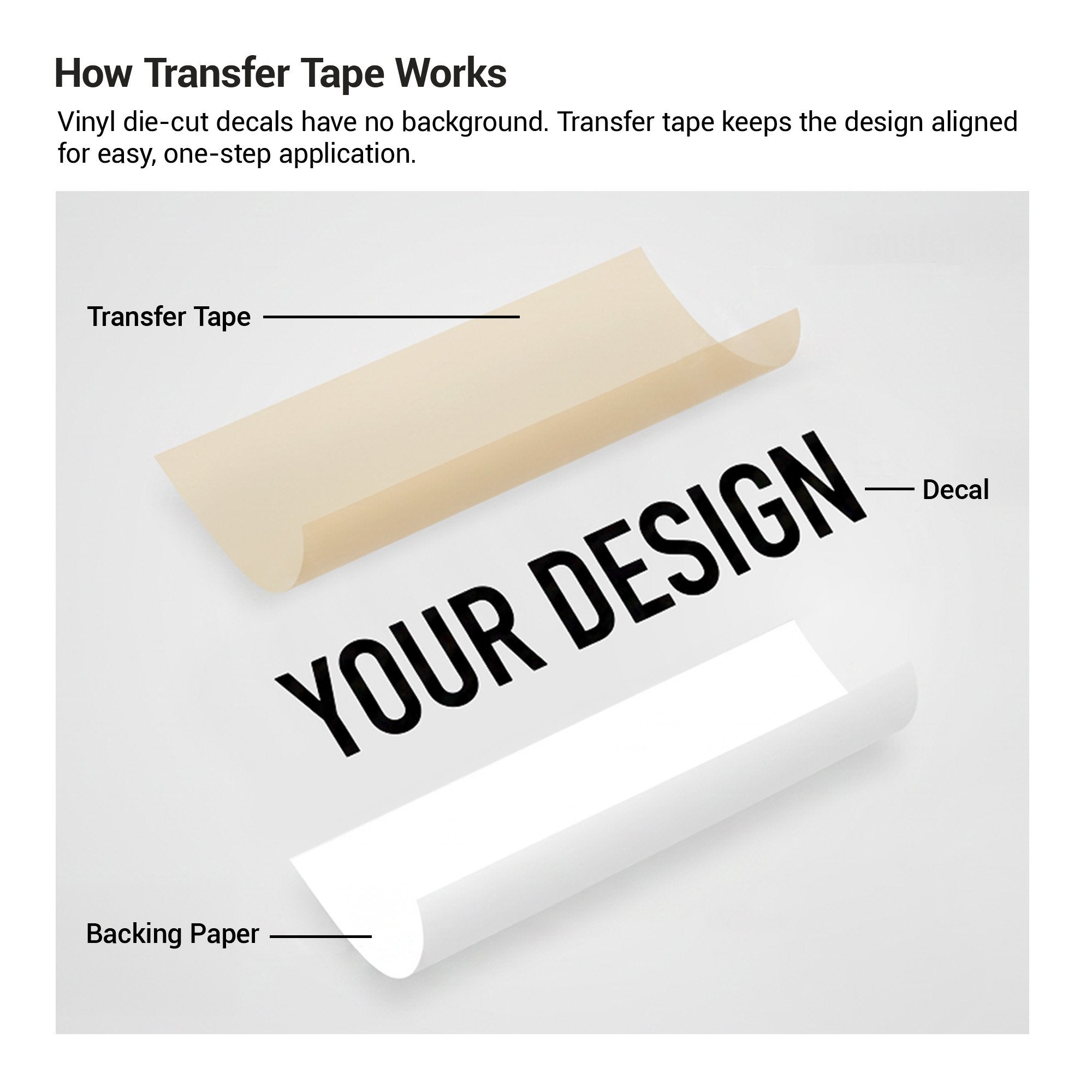 How Transfer Tape Works

Vinyl die-cut decals have no background. Transfer tape keeps the design aligned for easy, one-step application.

Transfer Tape

YOUR DESIGN

Decal

Backing Paper