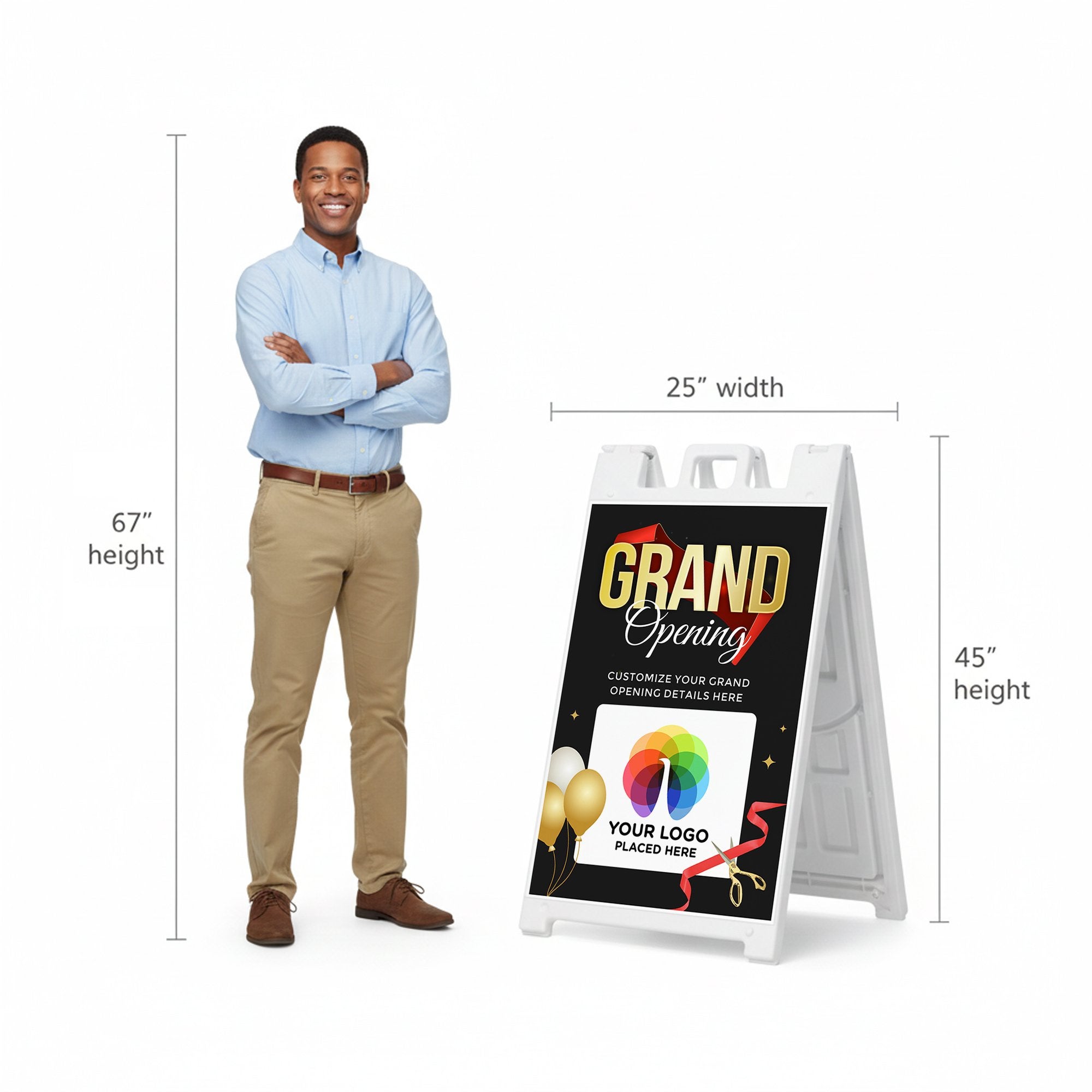 67″
height

25″ width

45″
height

GRAND
Opening

CUSTOMIZE YOUR GRAND OPENING DETAILS HERE

YOUR LOGO
PLACED HERE