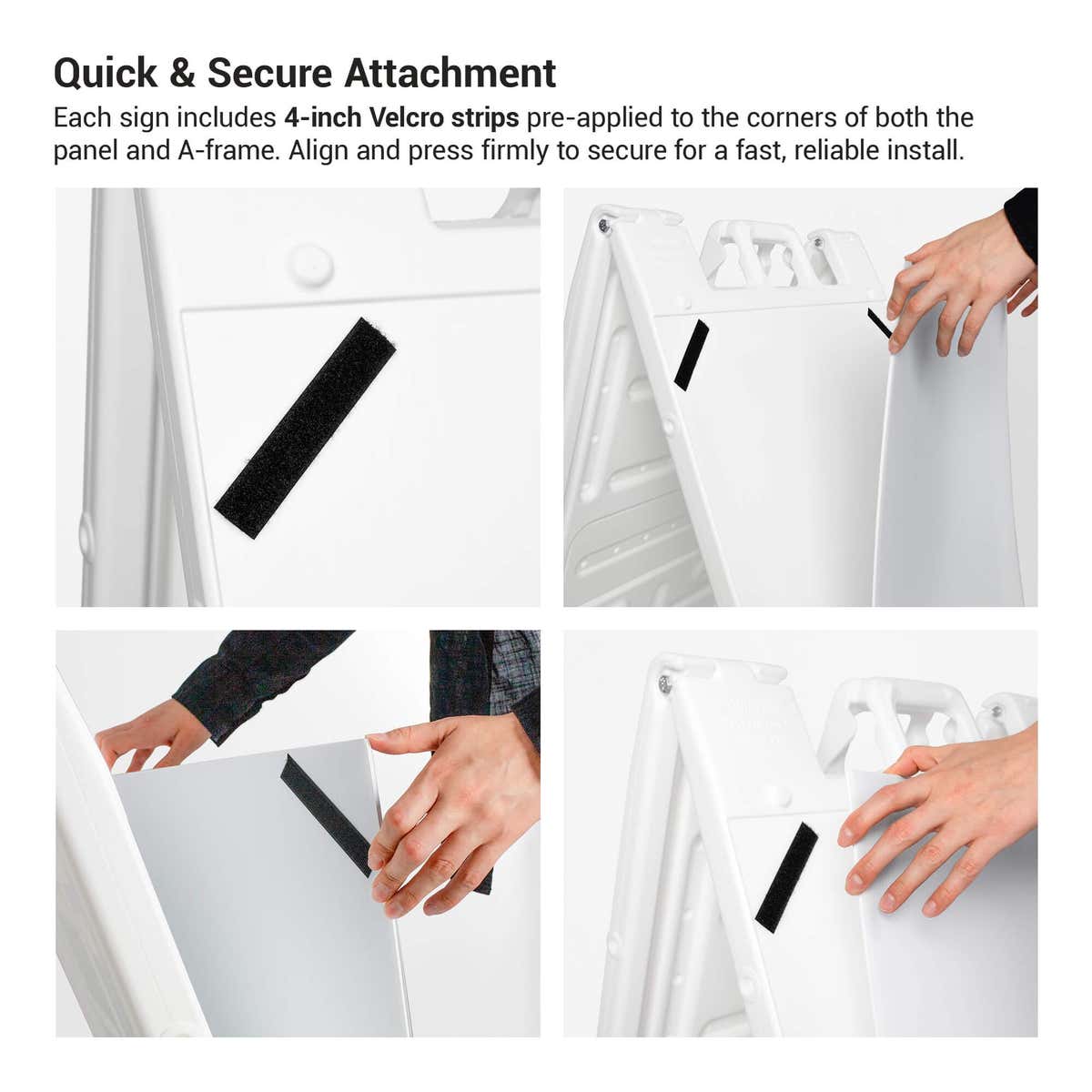 Quick & Secure Attachment

Each sign includes 4-inch Velcro strips pre-applied to the corners of both the panel and A-frame. Align and press firmly to secure for a fast, reliable install.