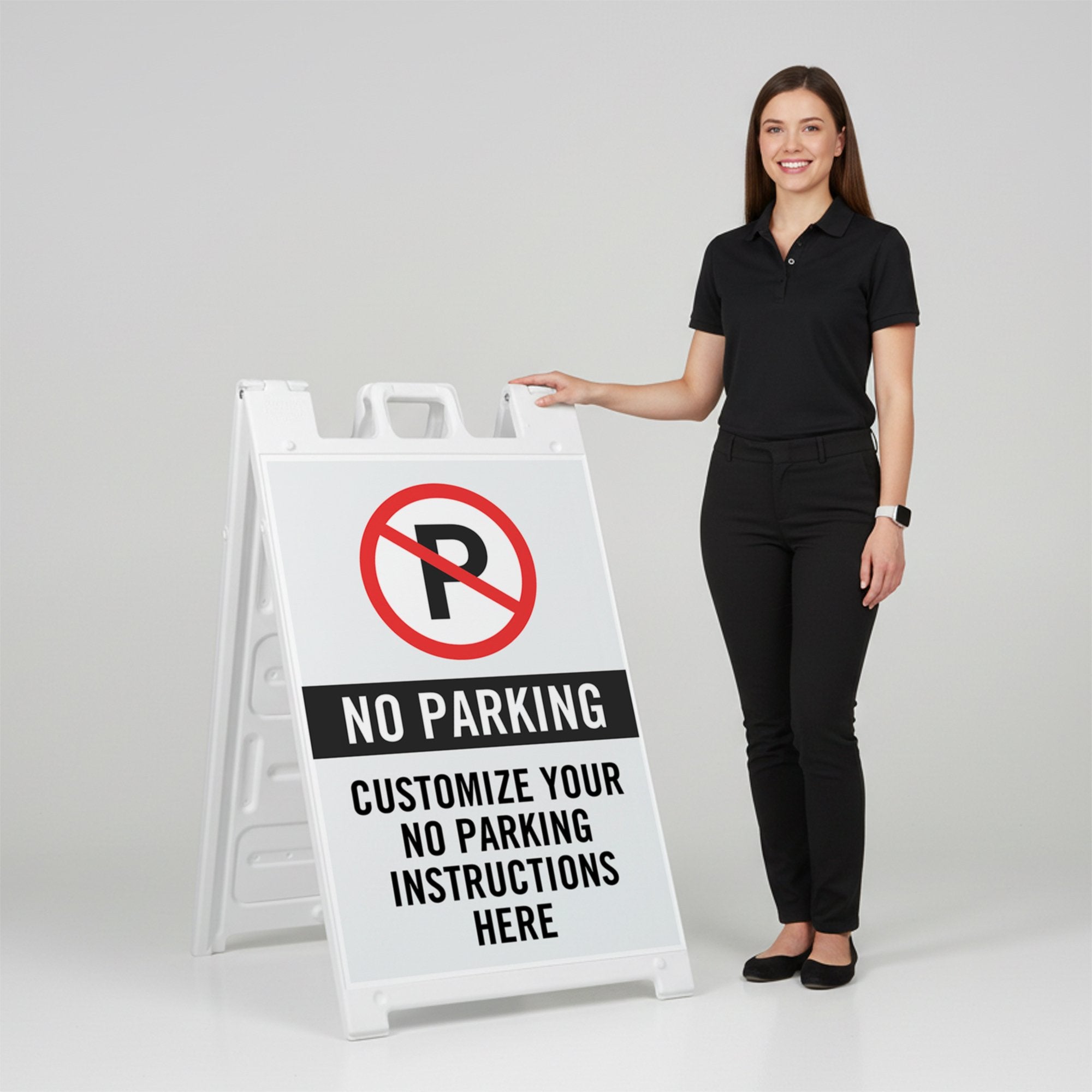 P

NO PARKING

CUSTOMIZE YOUR NO PARKING INSTRUCTIONS HERE