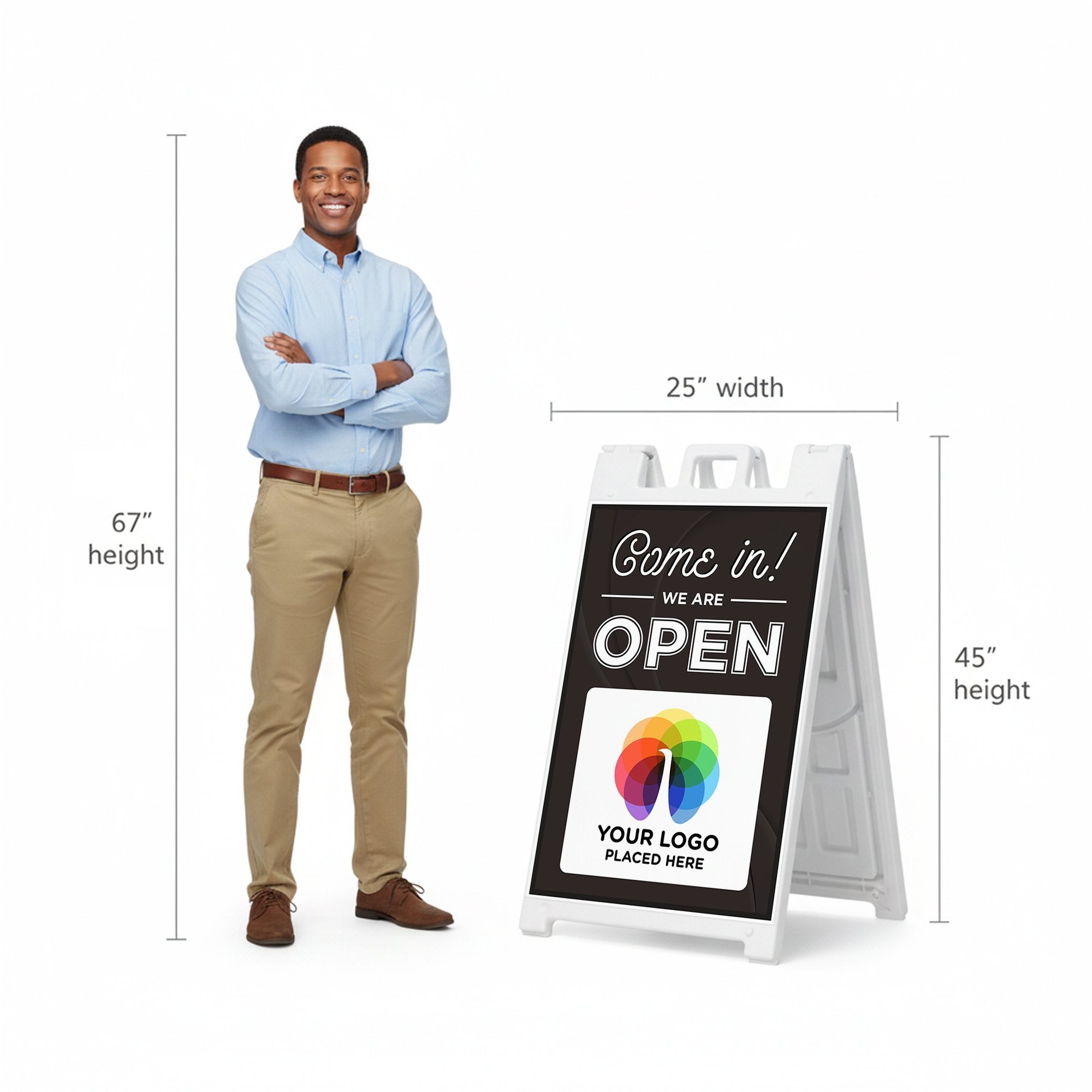 67″
height

25″ width

Come in!
WE ARE
OPEN

YOUR LOGO
PLACED HERE

45″
height