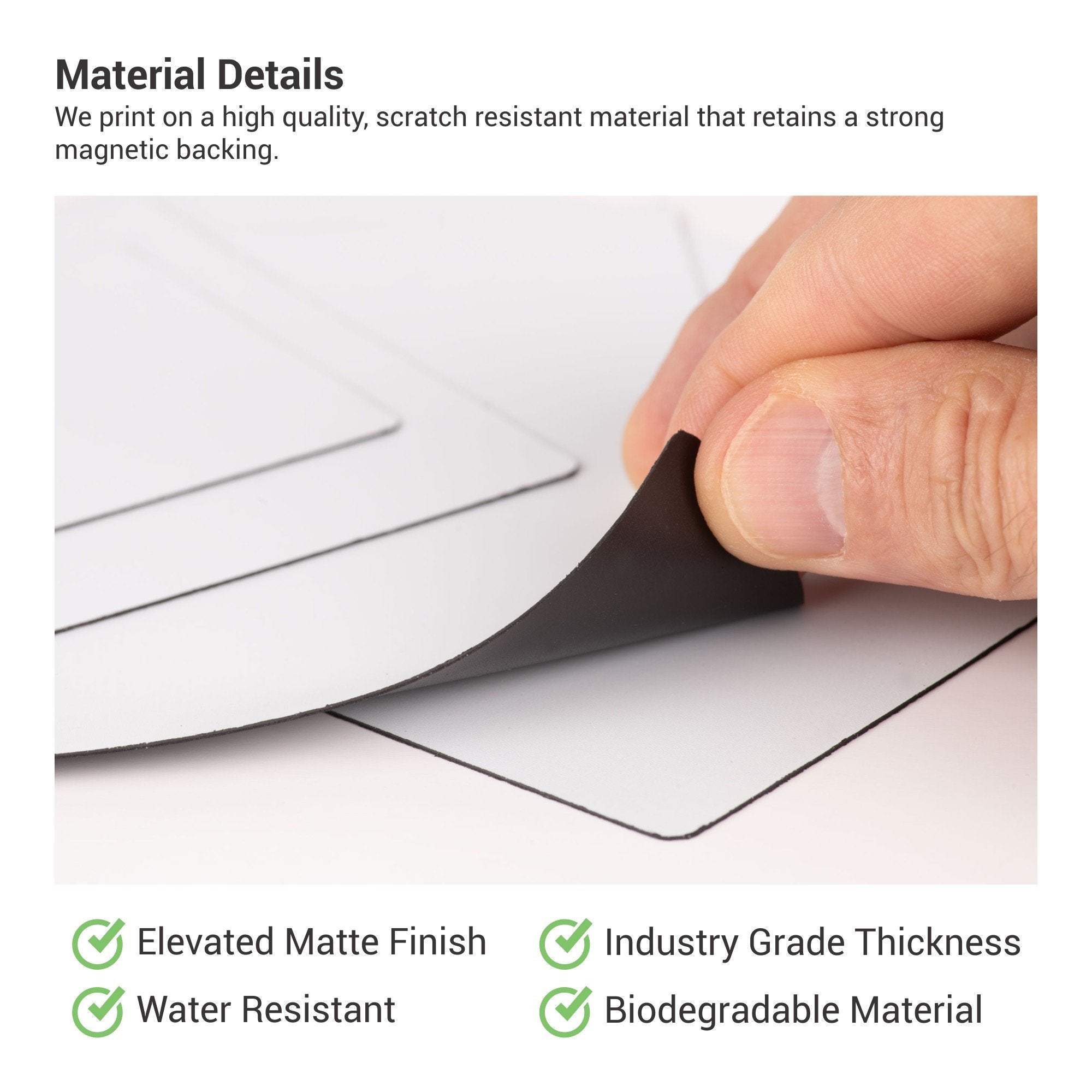 Material Details
We print on a high quality, scratch resistant material that retains a strong magnetic backing.

Elevated Matte Finish

Water Resistant

Industry Grade Thickness

Biodegradable Material