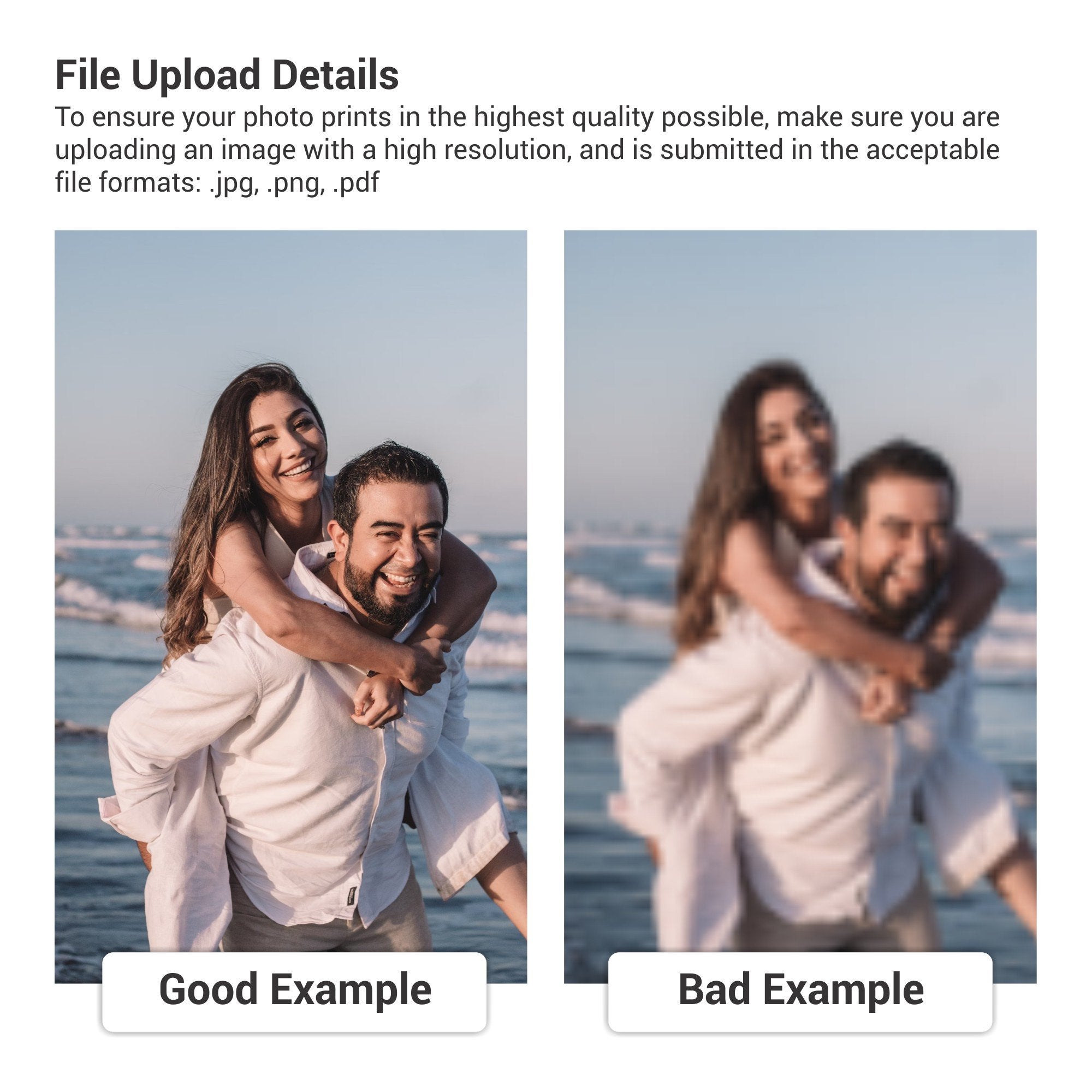 File Upload Details
To ensure your photo prints in the highest quality possible, make sure you are uploading an image with a high resolution, and is submitted in the acceptable file formats: .jpg, .png, .pdf

Good Example

Bad Example